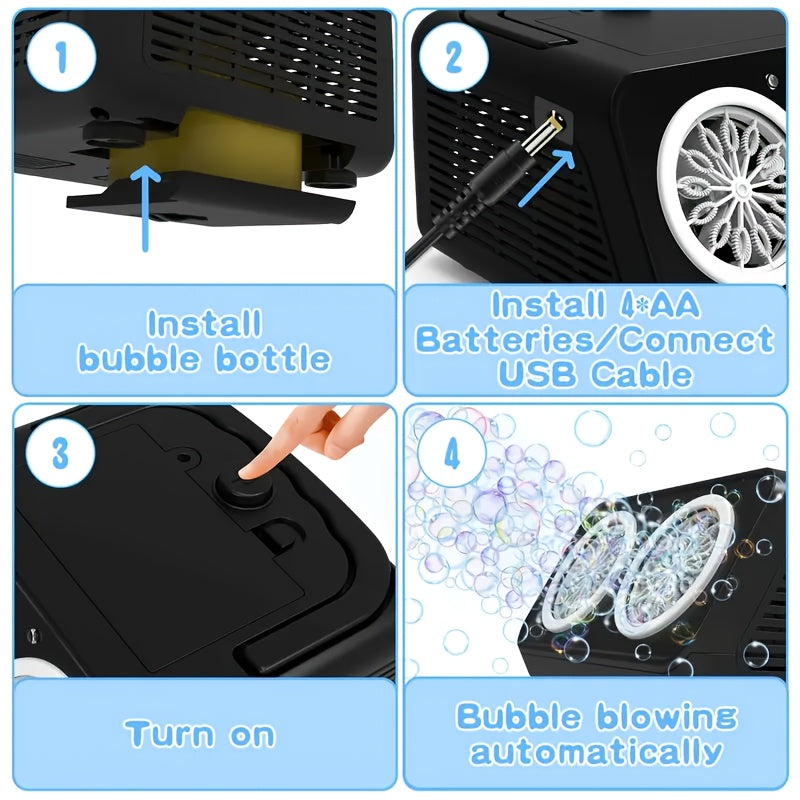 1

Install bubble bottle

2

Install 4*AA Batteries/Connect USB Cable

3

Turn on

4

Bubble blowing automatically